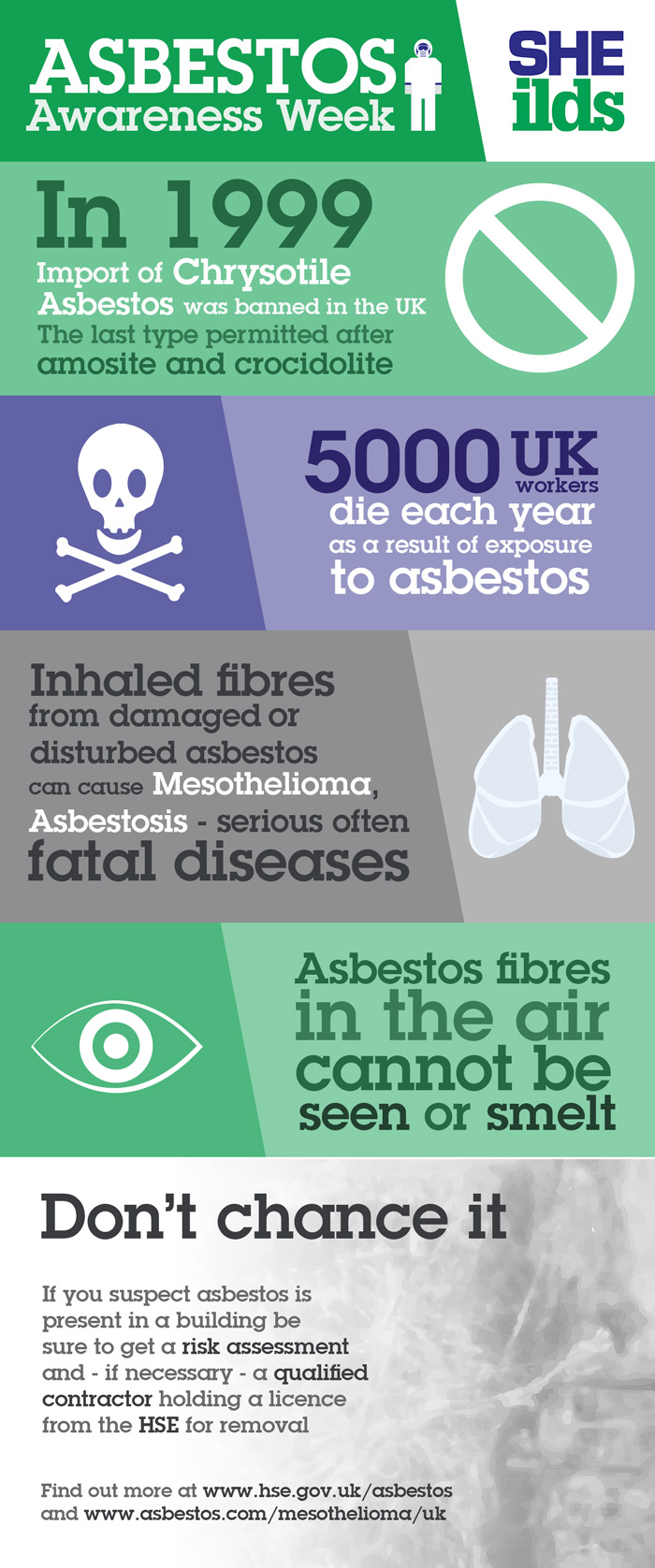 ASBESTOS Awareness Week

SHE ilds

In 1999 Import of Chrysotile Asbestos was banned in the UK The last type permitted after amosite and crocidolite

5000 UK workers die each year as a result of exposure to asbestos

Inhaled fibres from damaged or disturbed asbestos can cause Mesothelioma, Asbestosis - serious often fatal diseases

Asbestos fibres in the air cannot be seen or smelt

Don't chance it

If you suspect asbestos is present in a building be sure to get a risk assessment and - if necessary - a qualified contractor holding a licence from the HSE for removal

Find out more at www.hse.gov.uk/asbestos and www.asbestos.com/mesothelioma/uk