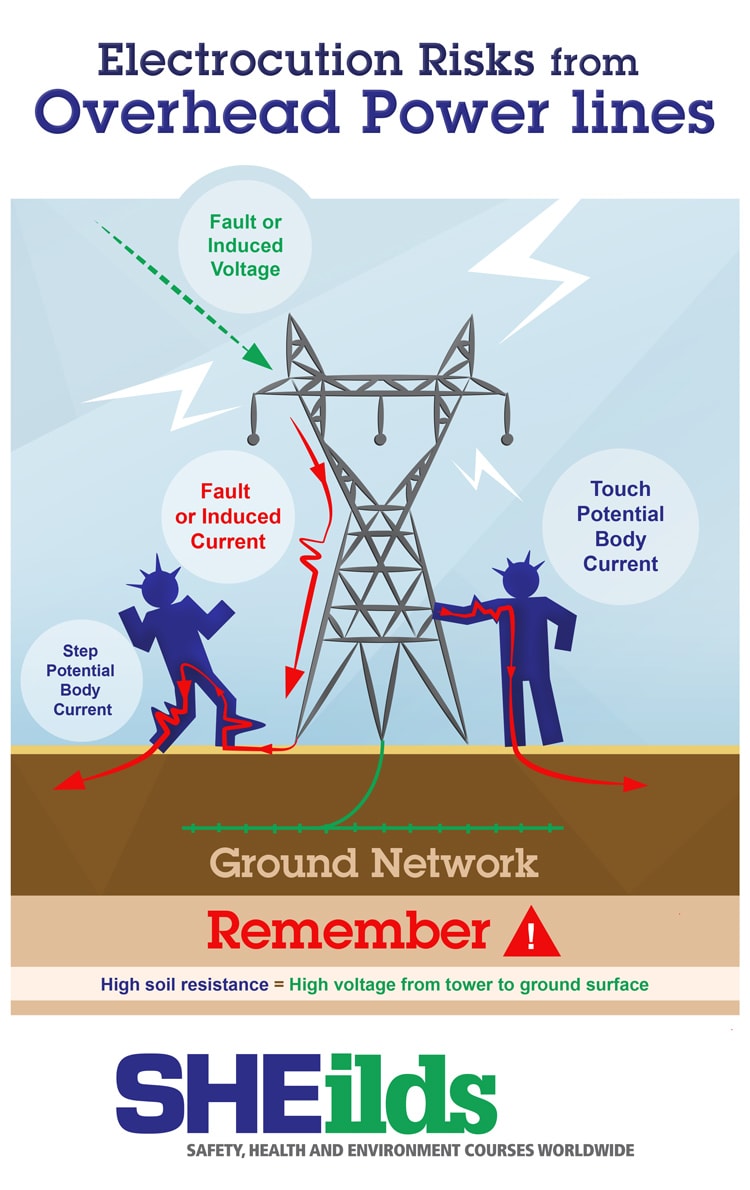 Electrocution Risks from Overhead Power lines

Fault or Induced Voltage

Fault or Induced Current

Touch Potential Body Current

Step Potential Body Current

Ground Network

Remember !

High soil resistance = High voltage from tower to ground surface

SHEilds
SAFETY, HEALTH AND ENVIRONMENT COURSES WORLDWIDE