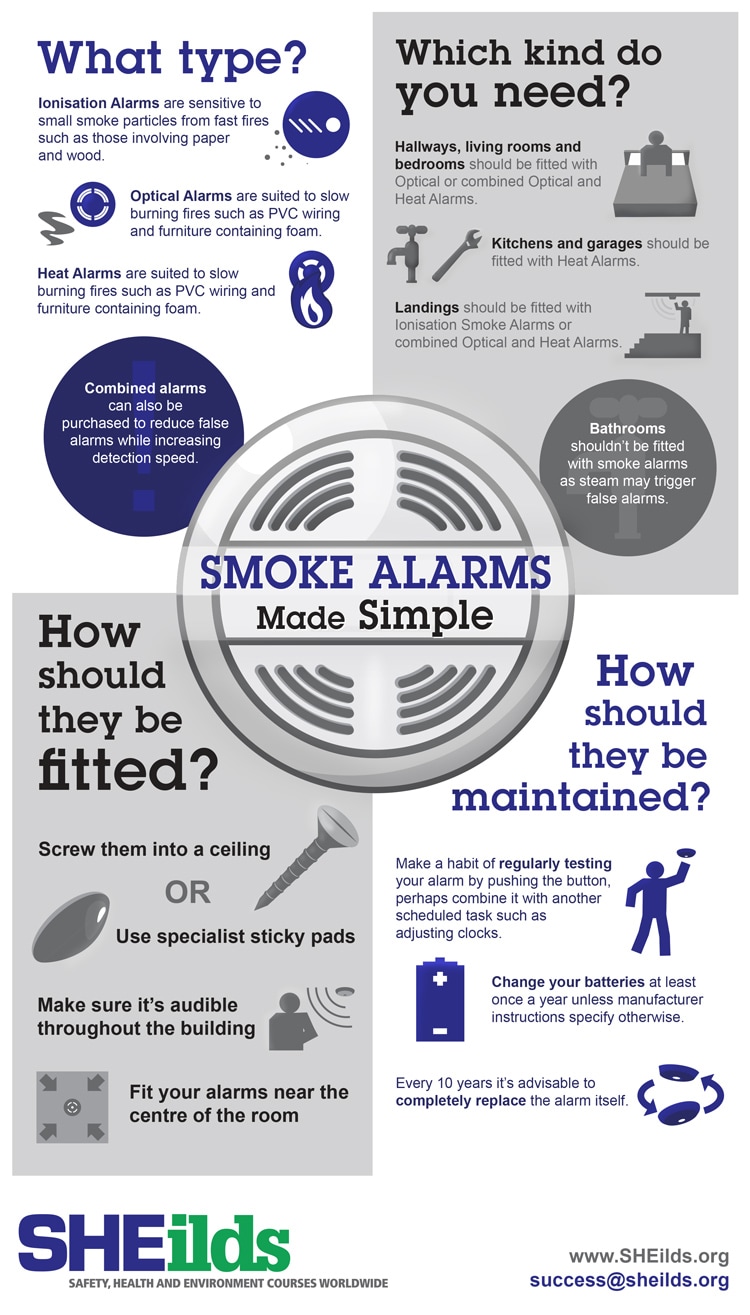 What type?

Ionisation Alarms are sensitive to small smoke particles from fast fires such as those involving paper and wood.

Optical Alarms are suited to slow burning fires such as PVC wiring and furniture containing foam.

Heat Alarms are suited to slow burning fires such as PVC wiring and furniture containing foam.

Combined alarms can also be purchased to reduce false alarms while increasing detection speed.

Which kind do you need?

Hallways, living rooms and bedrooms should be fitted with Optical or combined Optical and Heat Alarms.

Kitchens and garages should be fitted with Heat Alarms.

Landings should be fitted with Ionisation Smoke Alarms or combined Optical and Heat Alarms.

Bathrooms shouldn't be fitted with smoke alarms as steam may trigger false alarms.

SMOKE ALARMS Made Simple

How should they be fitted?

Screw them into a ceiling

OR

Use specialist sticky pads

Make sure it's audible throughout the building

Fit your alarms near the centre of the room

How should they be maintained?

Make a habit of regularly testing your alarm by pushing the button, perhaps combine it with another scheduled task such as adjusting clocks.

Change your batteries at least once a year unless manufacturer instructions specify otherwise.

Every 10 years it's advisable to completely replace the alarm itself.

SHEilds
SAFETY, HEALTH AND ENVIRONMENT COURSES WORLDWIDE

www.SHEilds.org
success@sheilds.org