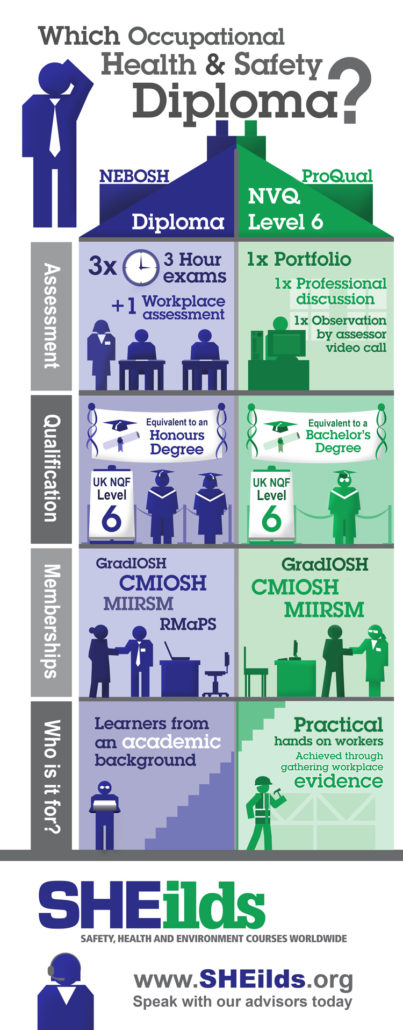 Which Occupational Health & Safety Diploma?

NEBOSH
Diploma

ProQual
NVQ Level 6

Assessment

3x 3 Hour exams
+1 Workplace assessment

1x Portfolio
1x Professional discussion
1x Observation by assessor video call

Qualification

Equivalent to an Honours Degree
UK NQF Level 6

Equivalent to a Bachelor's Degree
UK NQF Level 6

Memberships

GradIOSH
CMIOSH
MIIRSM
RMaPS

GradIOSH
CMIOSH
MIIRSM

Who is it for?

Learners from an academic background

Practical hands on workers
Achieved through gathering workplace evidence

SHEilds
SAFETY, HEALTH AND ENVIRONMENT COURSES WORLDWIDE

www.SHEilds.org
Speak with our advisors today